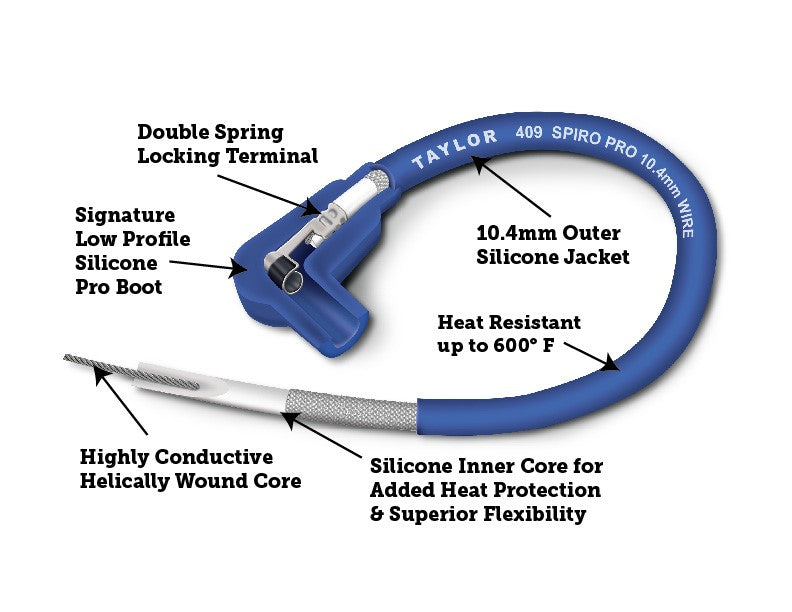 Double Spring Locking Terminal

TAYLOR 409 SPIRO PRO 10.4mm WIRE

Signature Low Profile Silicone Pro Boot

10.4mm Outer Silicone Jacket

Heat Resistant up to 600° F

Highly Conductive Helically Wound Core

Silicone Inner Core for Added Heat Protection & Superior Flexibility